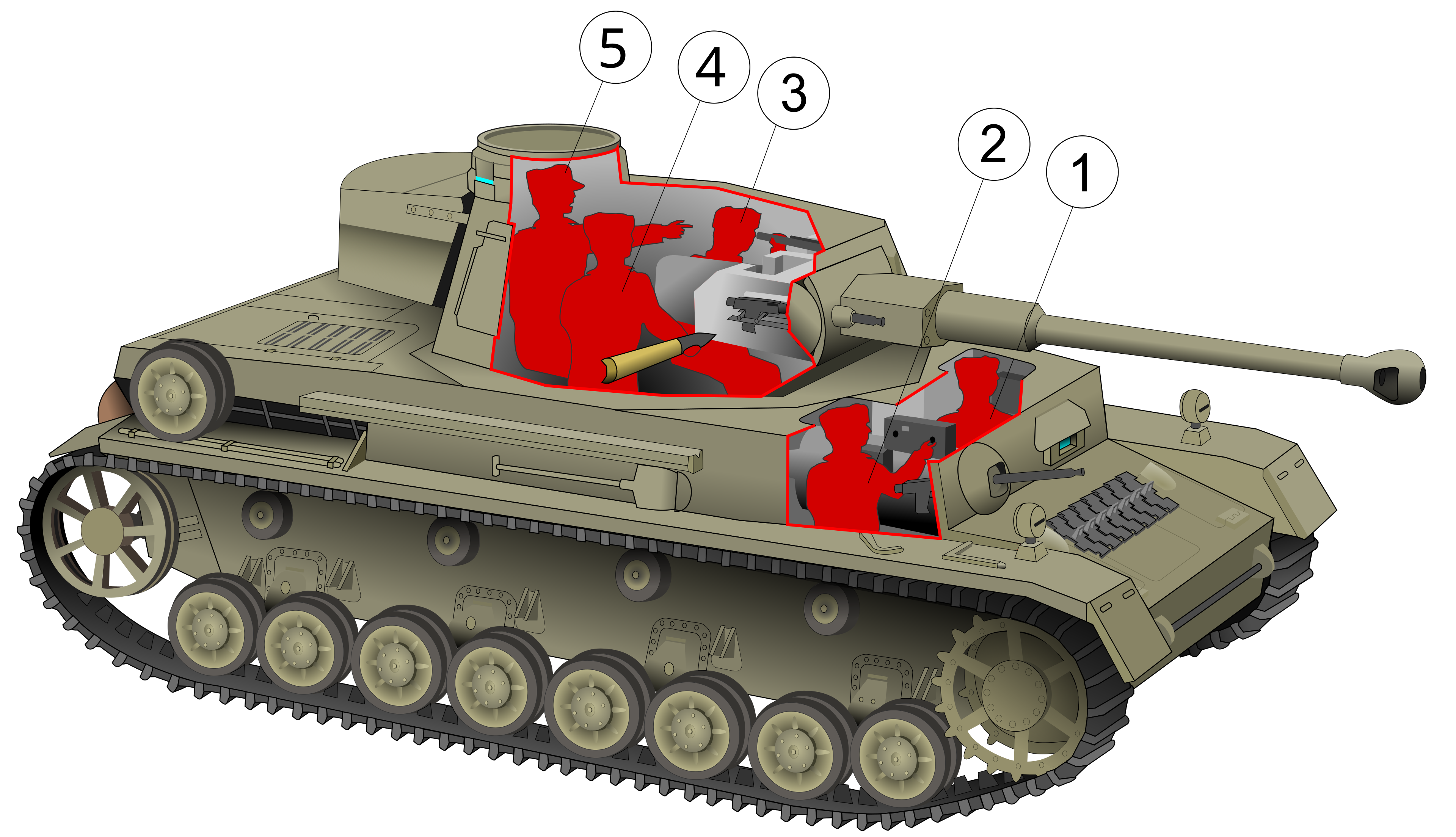 5
4
3
2
1